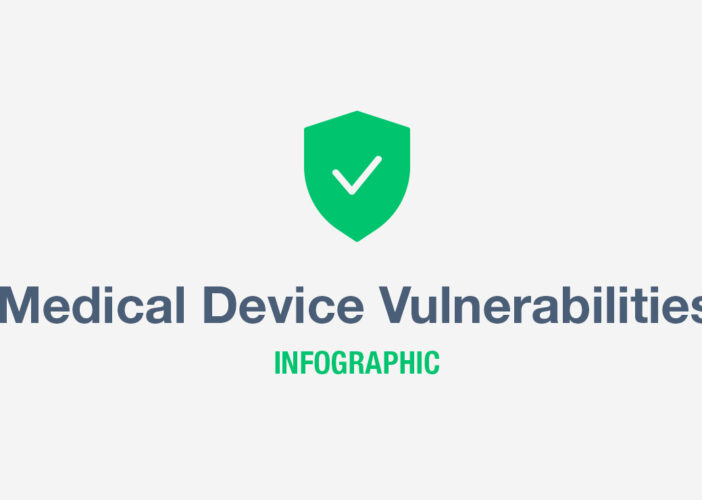 Medical Device Vulnerabilities

INFOGRAPHIC